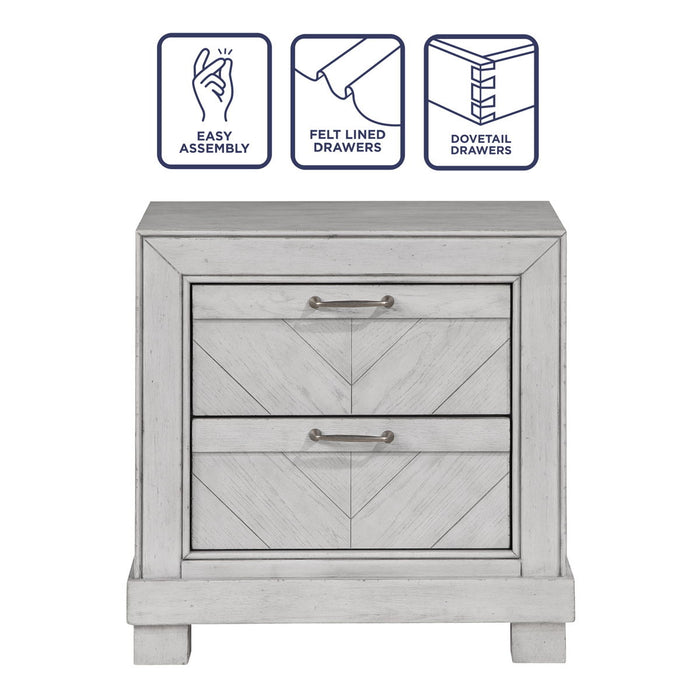 EASY ASSEMBLY

FELT LINED DRAWERS

DOVETAIL DRAWERS