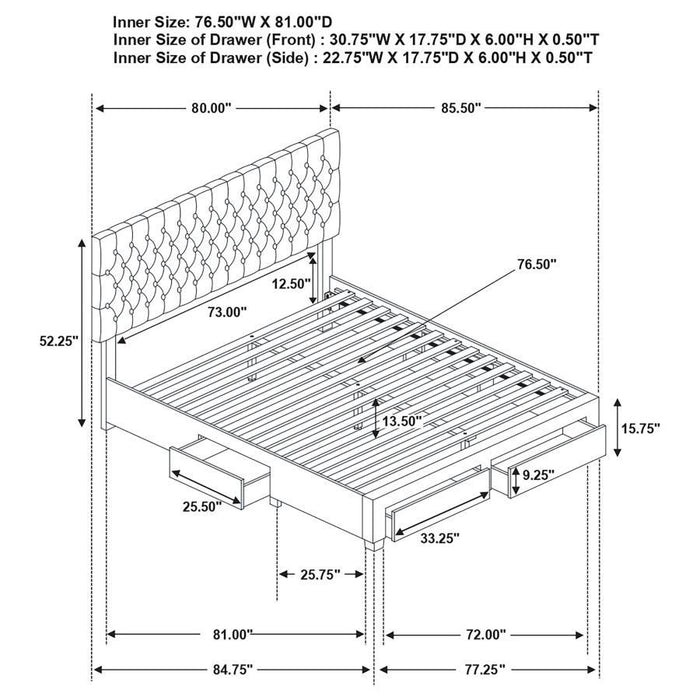 Inner Size: 76.50"W X 81.00"D
Inner Size of Drawer (Front) : 30.75"W X 17.75"D X 6.00"H X 0.50"T
Inner Size of Drawer (Side) : 22.75"W X 17.75"D X 6.00"H X 0.50"T

80.00"
85.50"
76.50"
12.50"
73.00"
52.25"
13.50"
15.75"
9.25"
25.50"
33.25"
25.75"
81.00"
72.00"
84.75"
77.25"